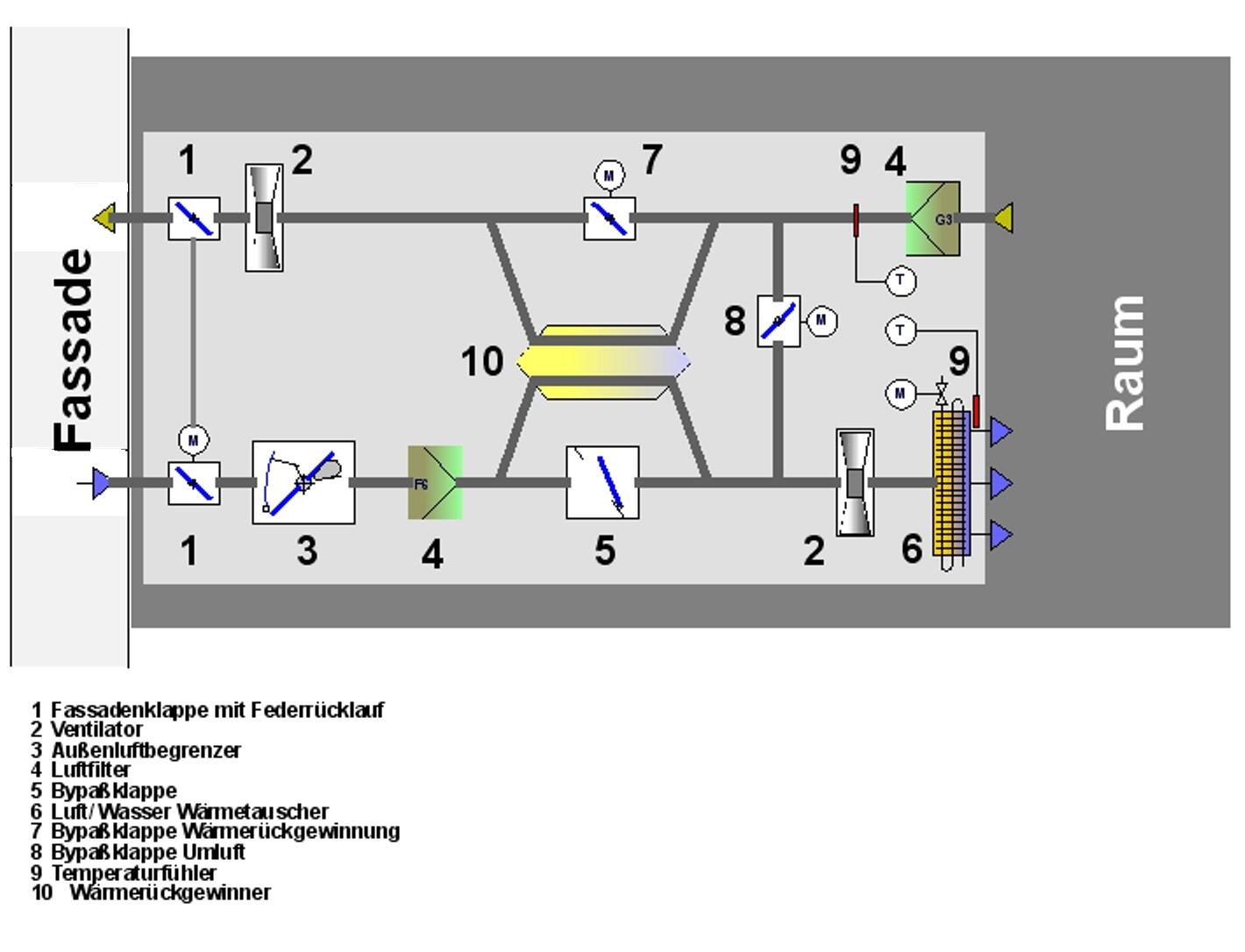 Fassade

1 2 M 7 9 4 G3

T

8 M

T

10 9

M

M

F6

1 3 4 5 2 6

Raum

1 Fassadenklappe mit Federrücklauf
2 Ventilator
3 Außenluftbegrenzer
4 Luftfilter
5 Bypaßklappe
6 Luft/ Wasser Wärmetauscher
7 Bypaßklappe Wärmerückgewinnung
8 Bypaßklappe Umluft
9 Temperaturfühler
10 Wärmerückgewinner